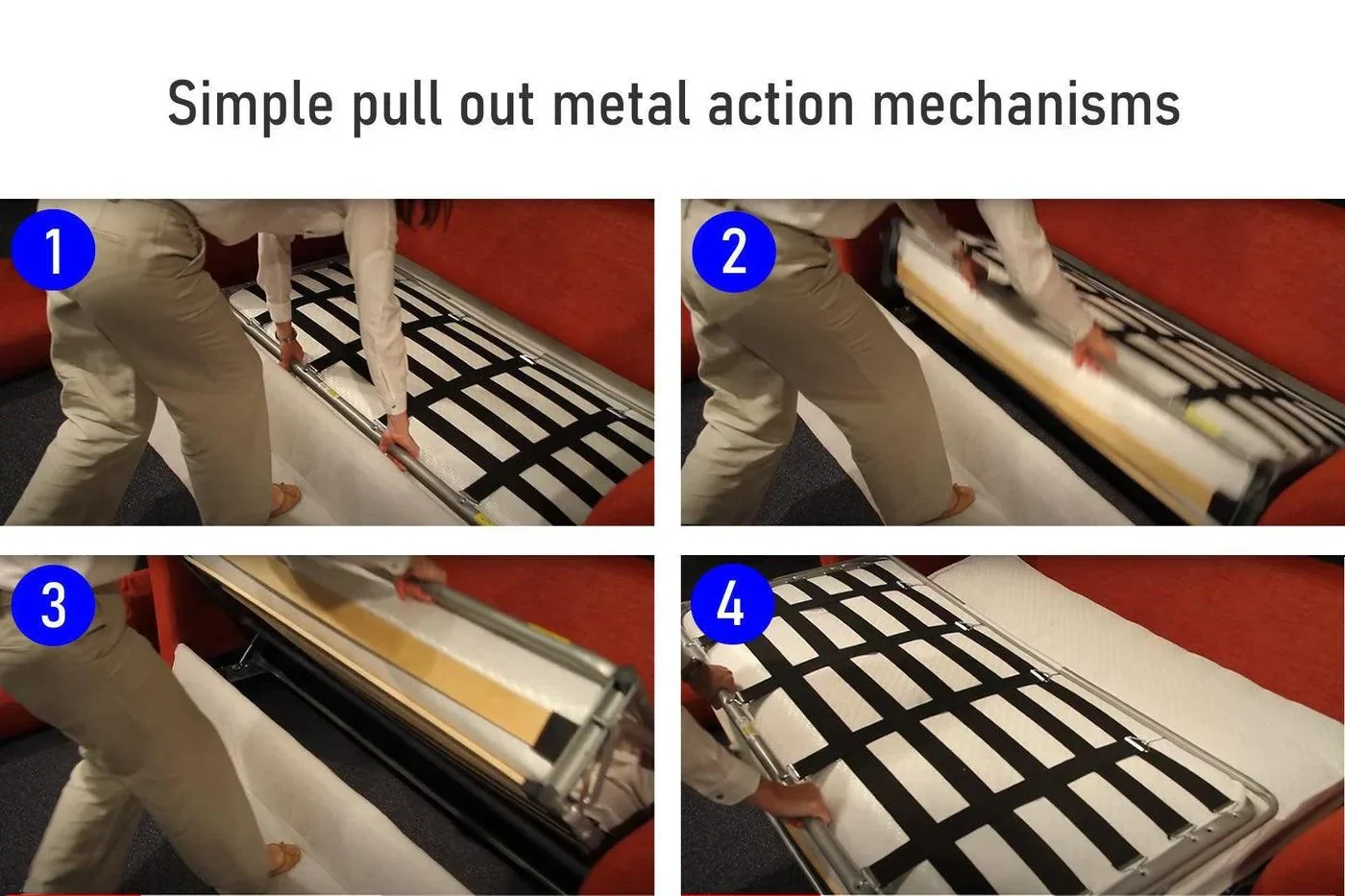 Simple pull out metal action mechanisms

1

2

3

4